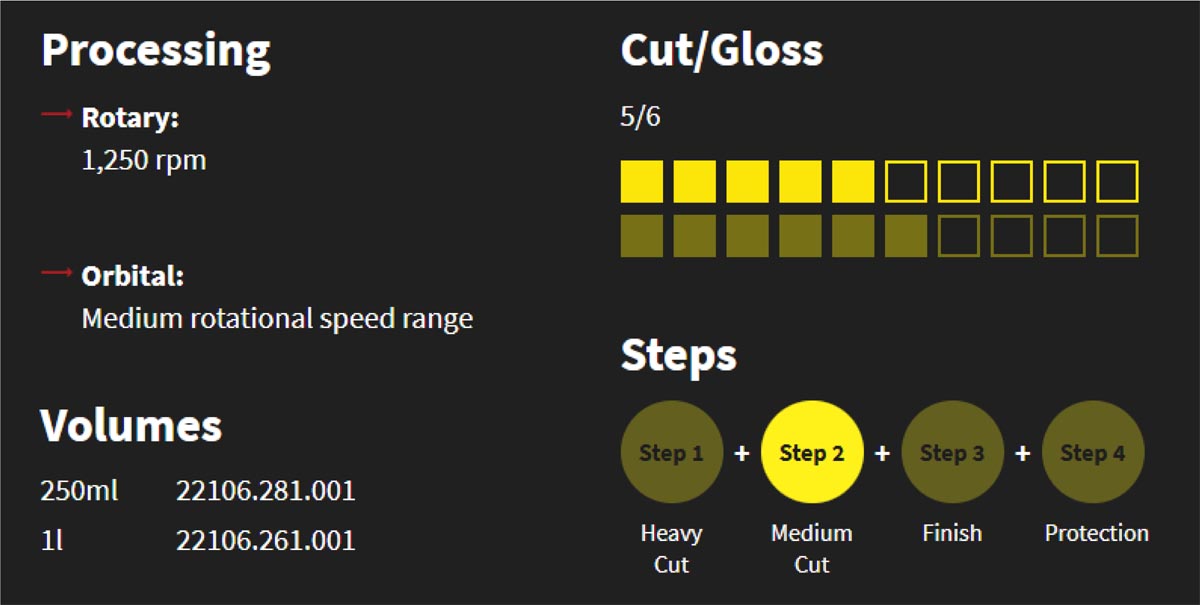 Processing

→ Rotary:
1,250 rpm

→ Orbital:
Medium rotational speed range

Volumes

250ml 22106.281.001
1l 22106.261.001

Cut/Gloss

5/6

Steps

Step 1 + Step 2 + Step 3 + Step 4

Heavy Cut
Medium Cut
Finish
Protection